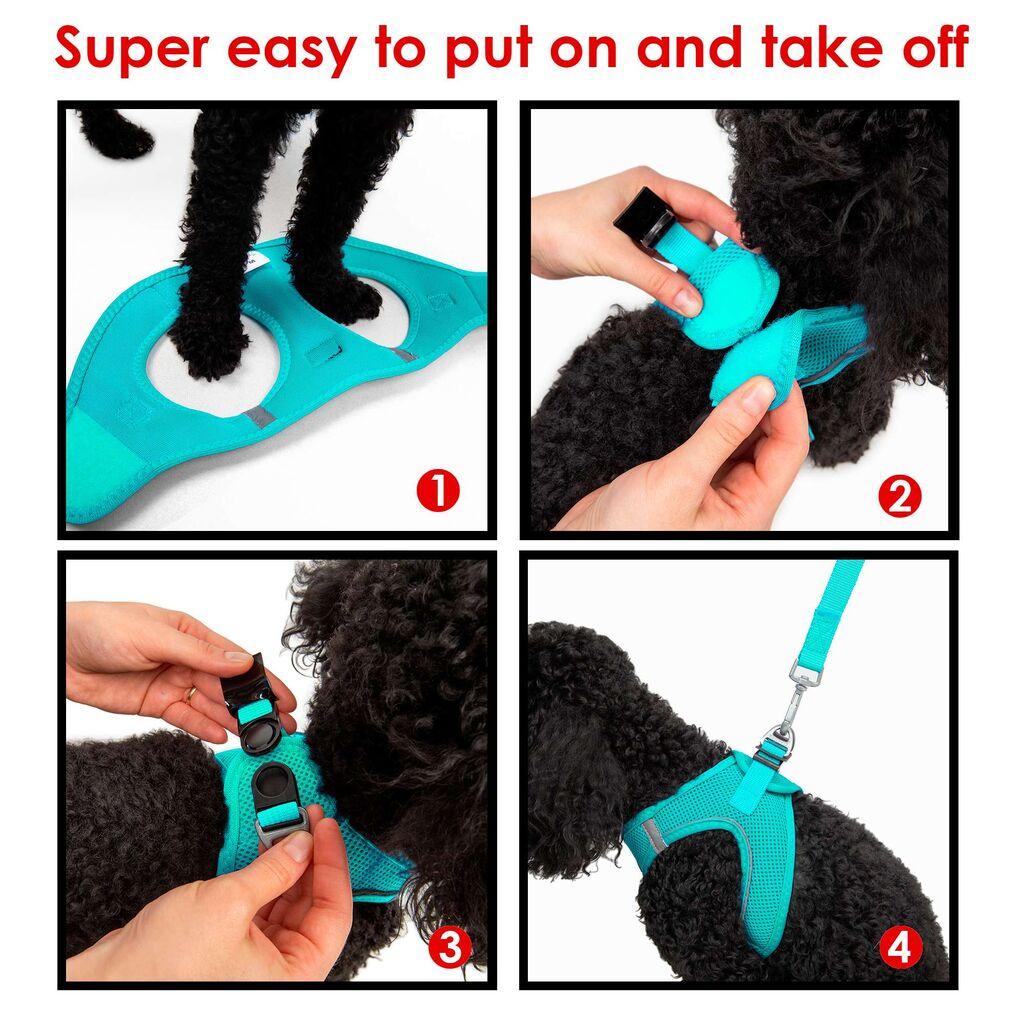 Super easy to put on and take off

1

2

3

4