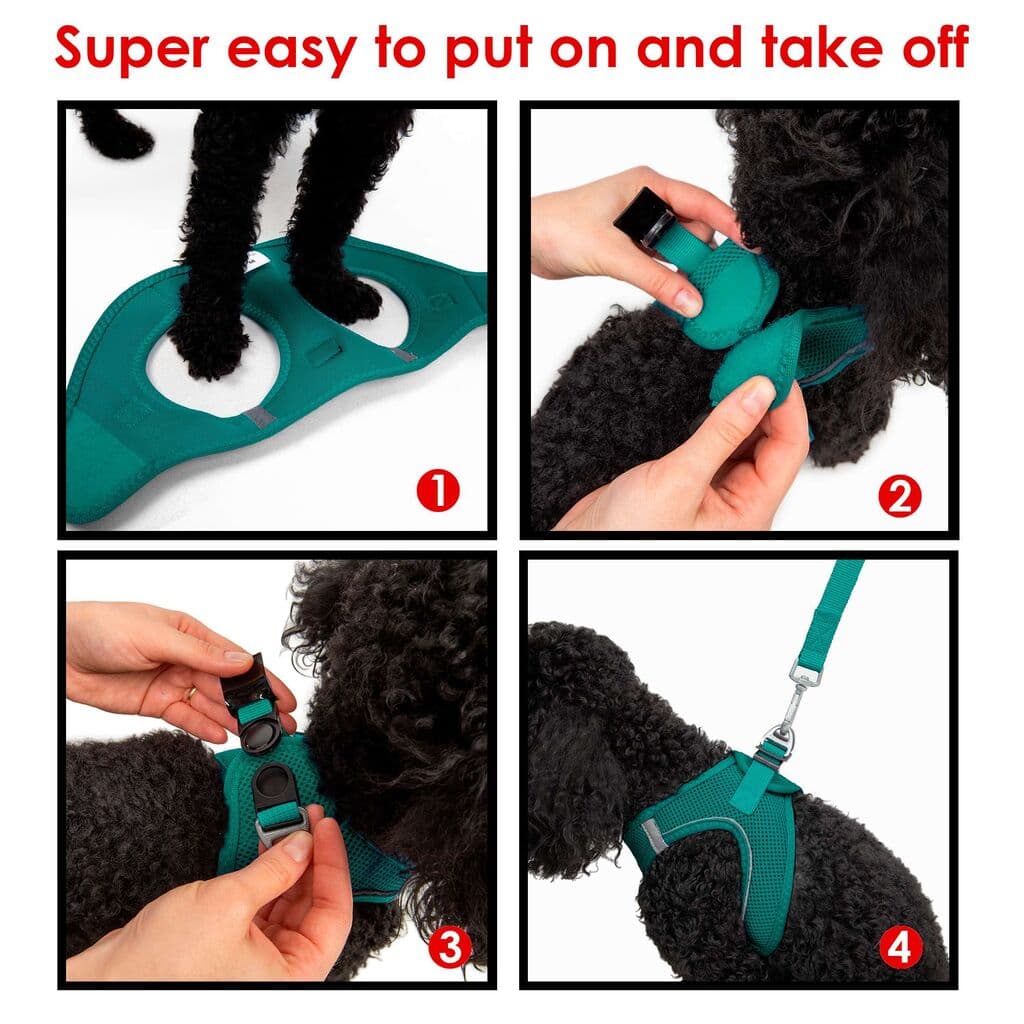 Super easy to put on and take off

1

2

3

4