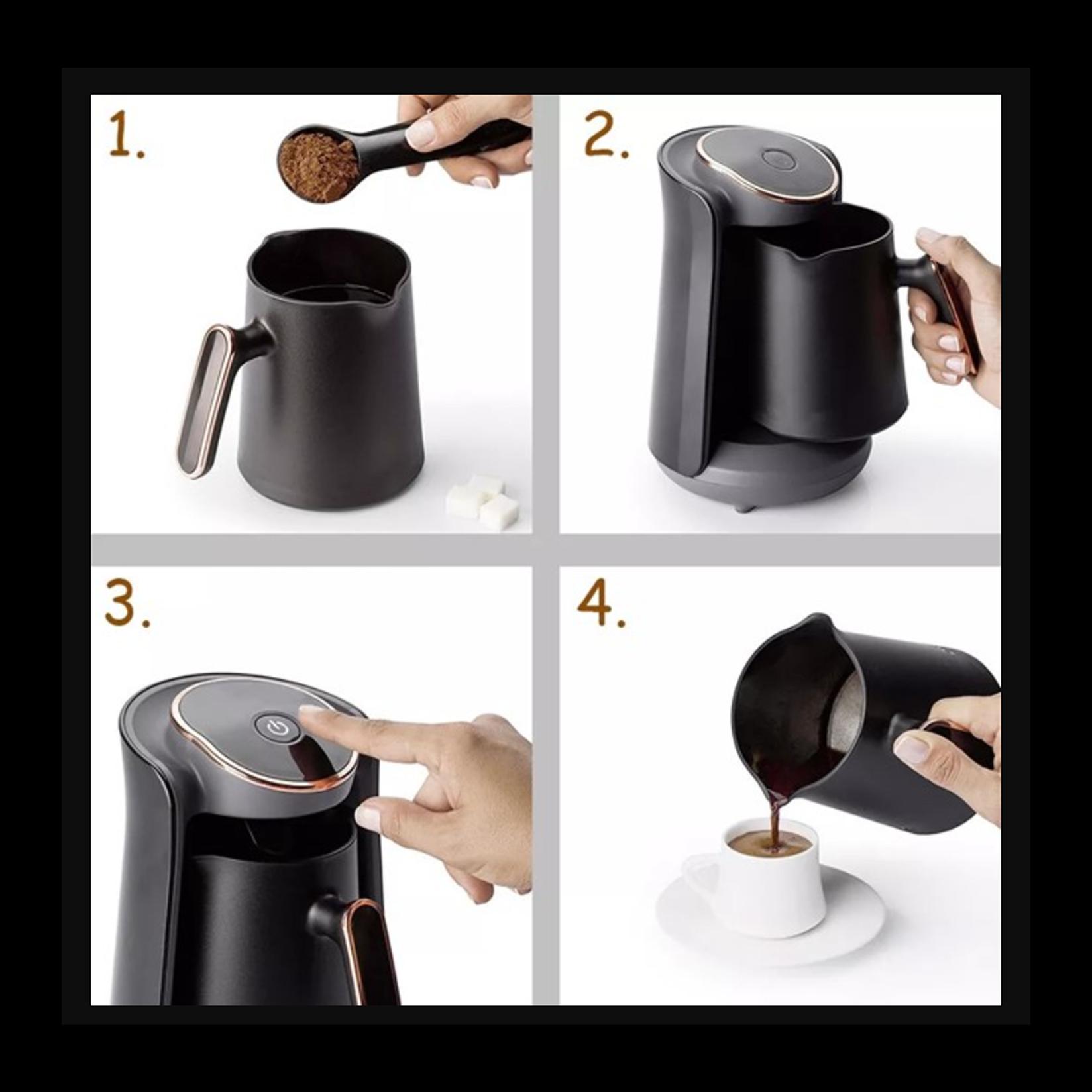 1.

2.

3.

4.