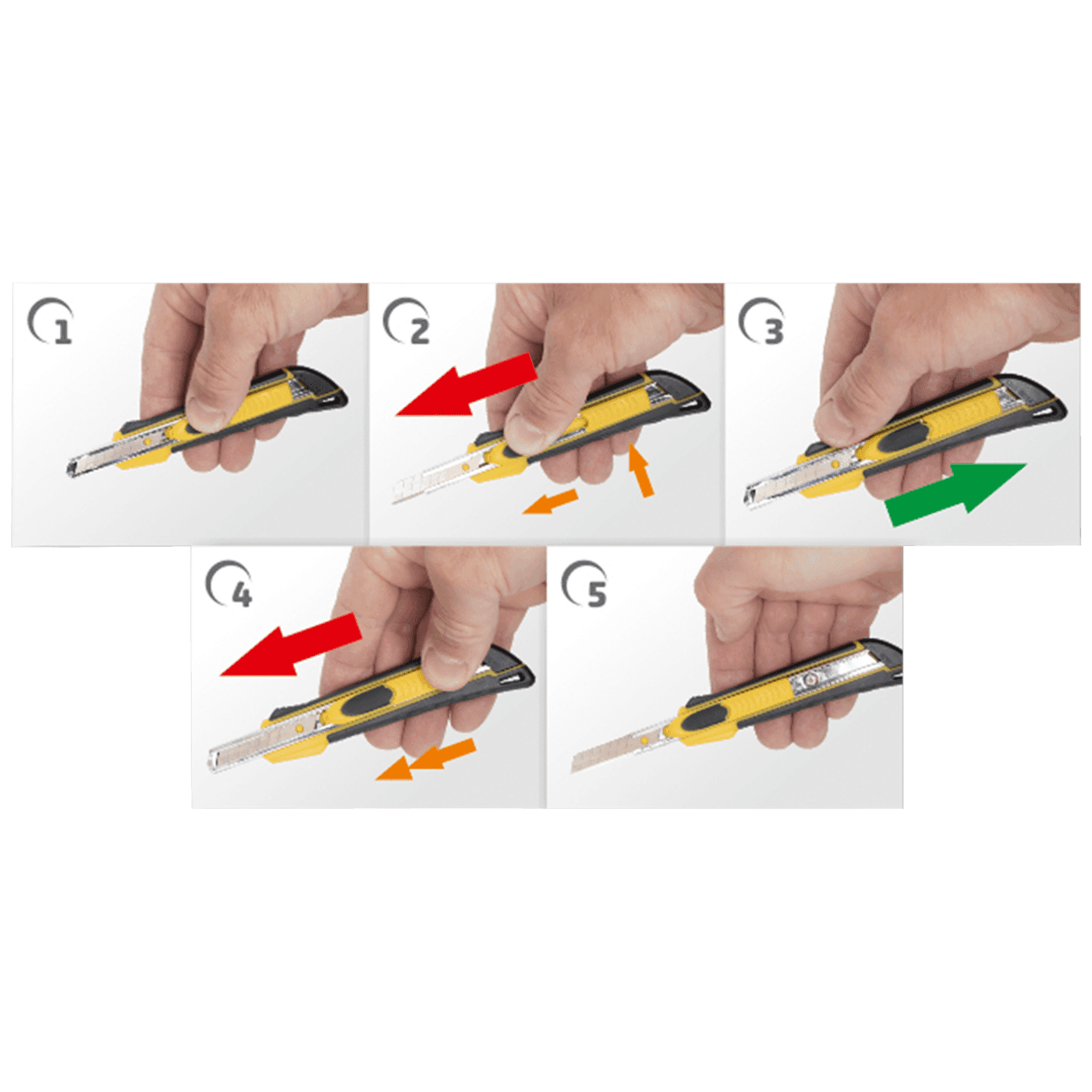 1

2

3

4

5