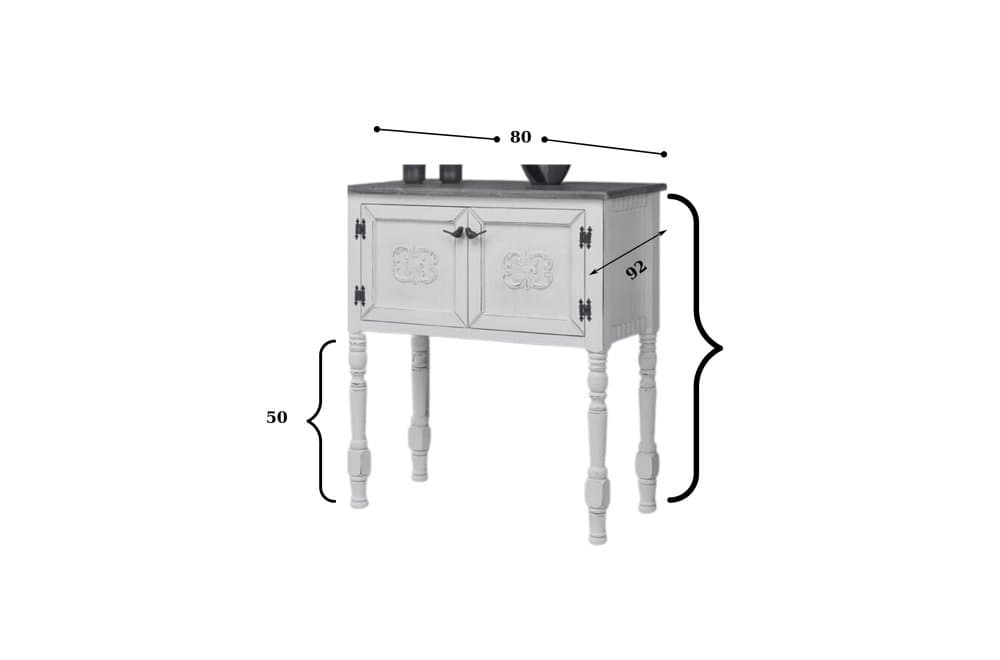 80

92

50