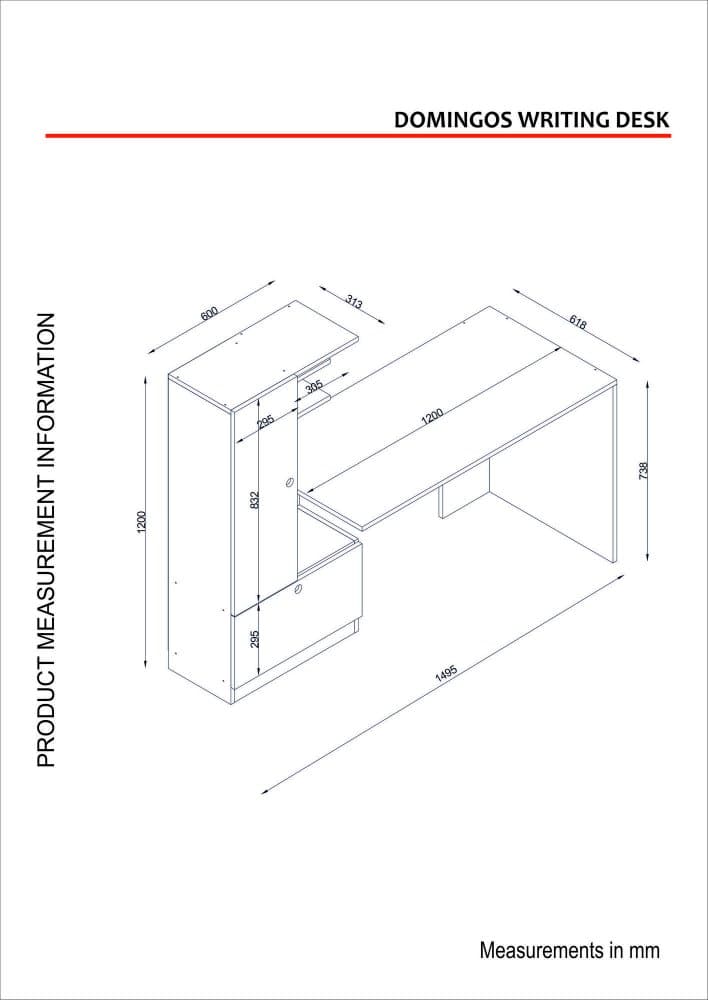 DOMINGOS WRITING DESK

PRODUCT MEASUREMENT INFORMATION

600
313
618
305
295
1200
832
738
1200
295
1495

Measurements in mm