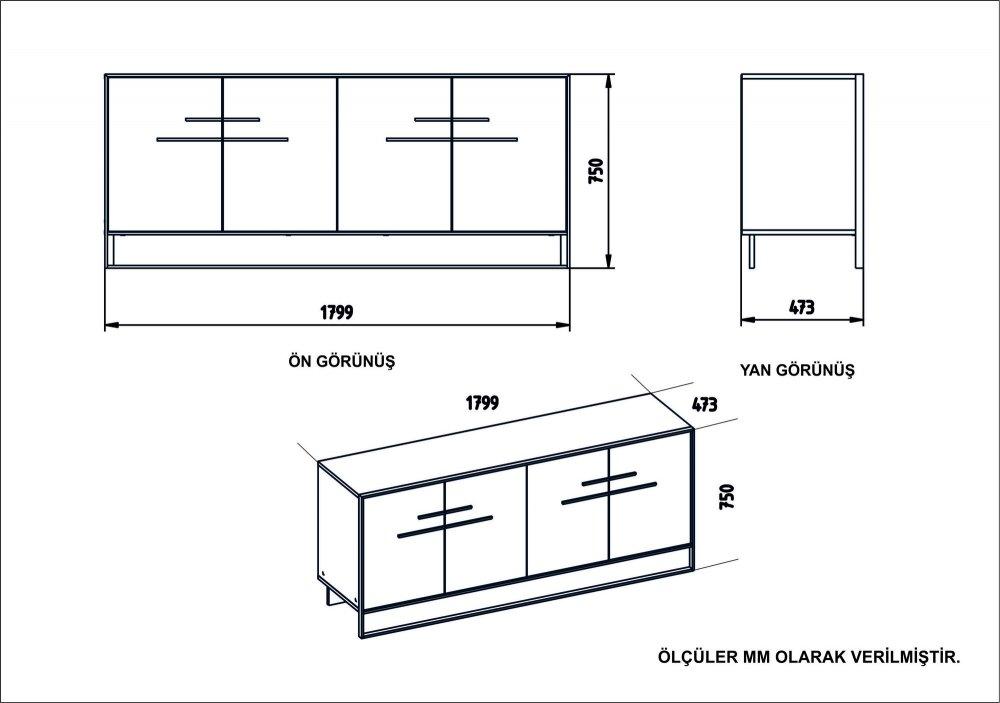 750

1799

473

ÖN GÖRÜNÜŞ

YAN GÖRÜNÜŞ

1799

473

750

ÖLÇÜLER MM OLARAK VERİLMİŞTİR.