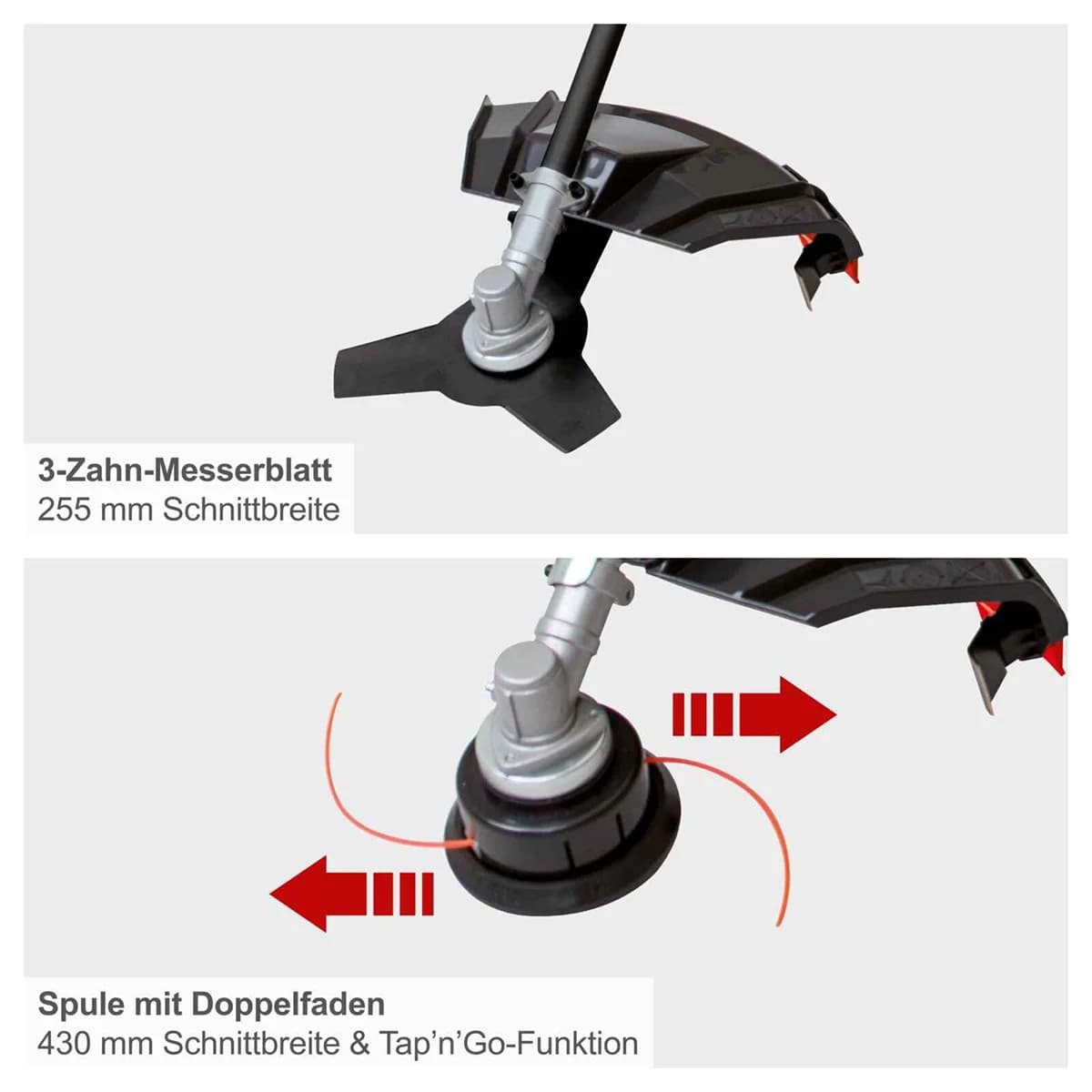 3-Zahn-Messerblatt
255 mm Schnittbreite

Spule mit Doppelfaden
430 mm Schnittbreite & Tap'n'Go-Funktion