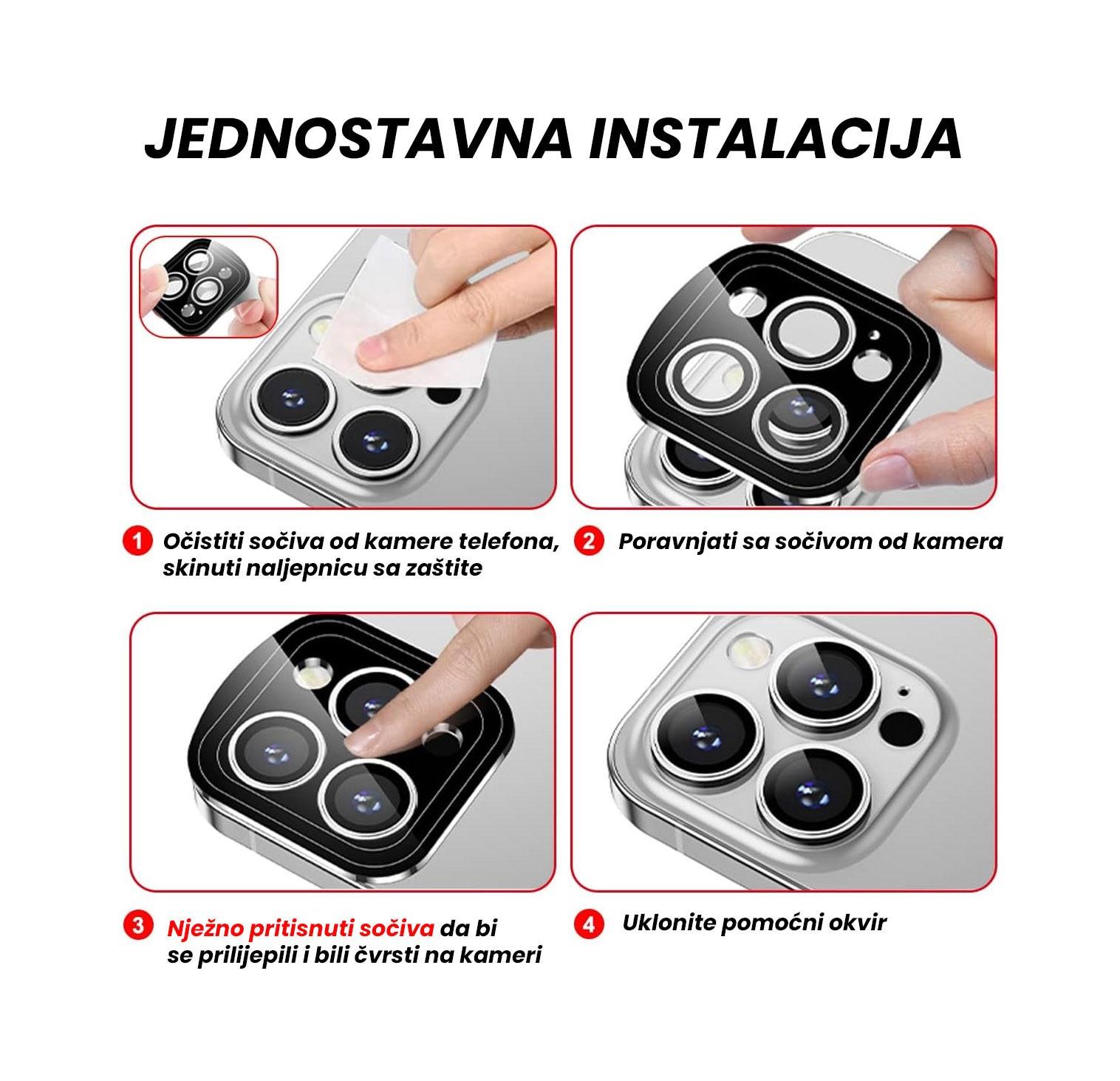 JEDNOSTAVNA INSTALACIJA

1 Očistiti sočiva od kamere telefona, skinuti naljepnicu sa zaštite

2 Poravnjati sa sočivom od kamera

3 Nježno pritisnuti sočiva da bi se prilijepili i bili čvrsti na kameri

4 Uklonite pomoćni okvir