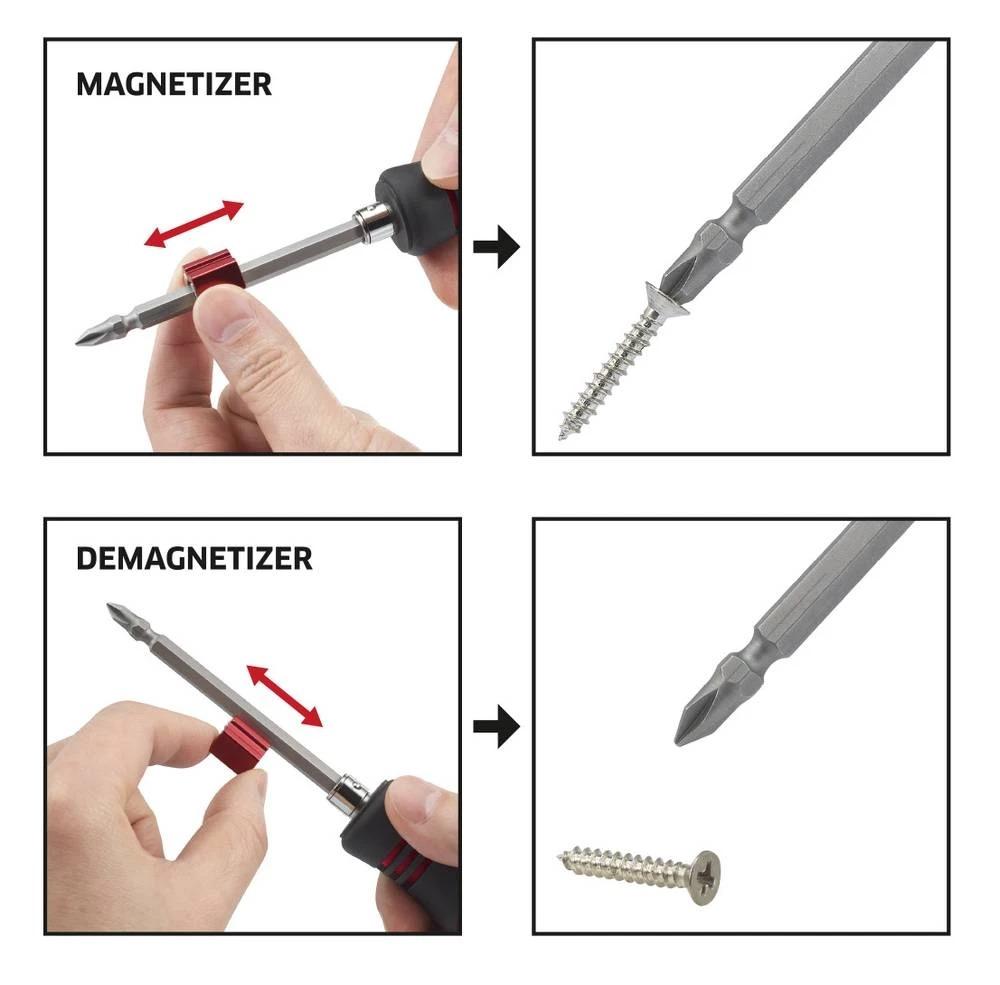 MAGNETIZER

DEMAGNETIZER