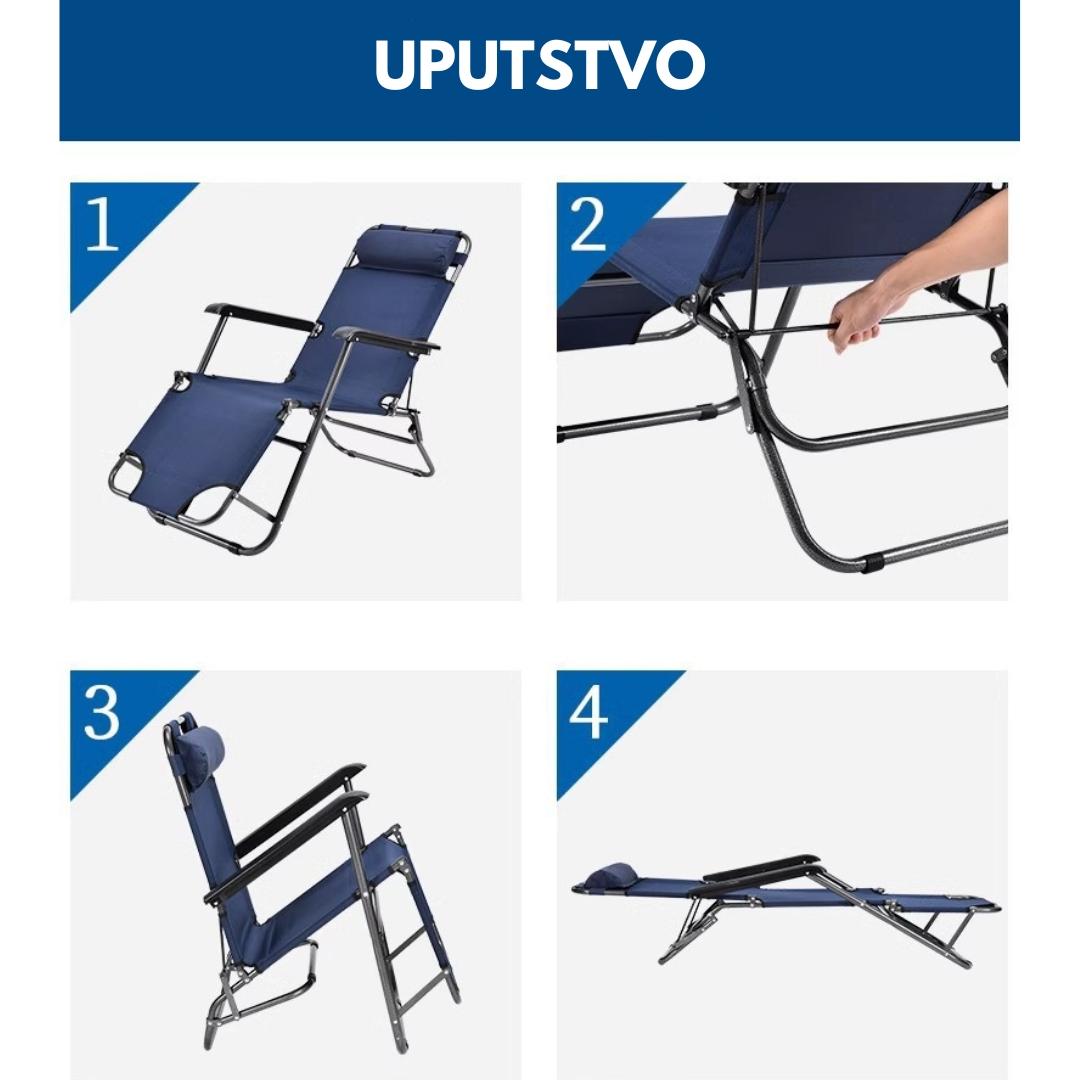 UPUTSTVO

1

2

3

4