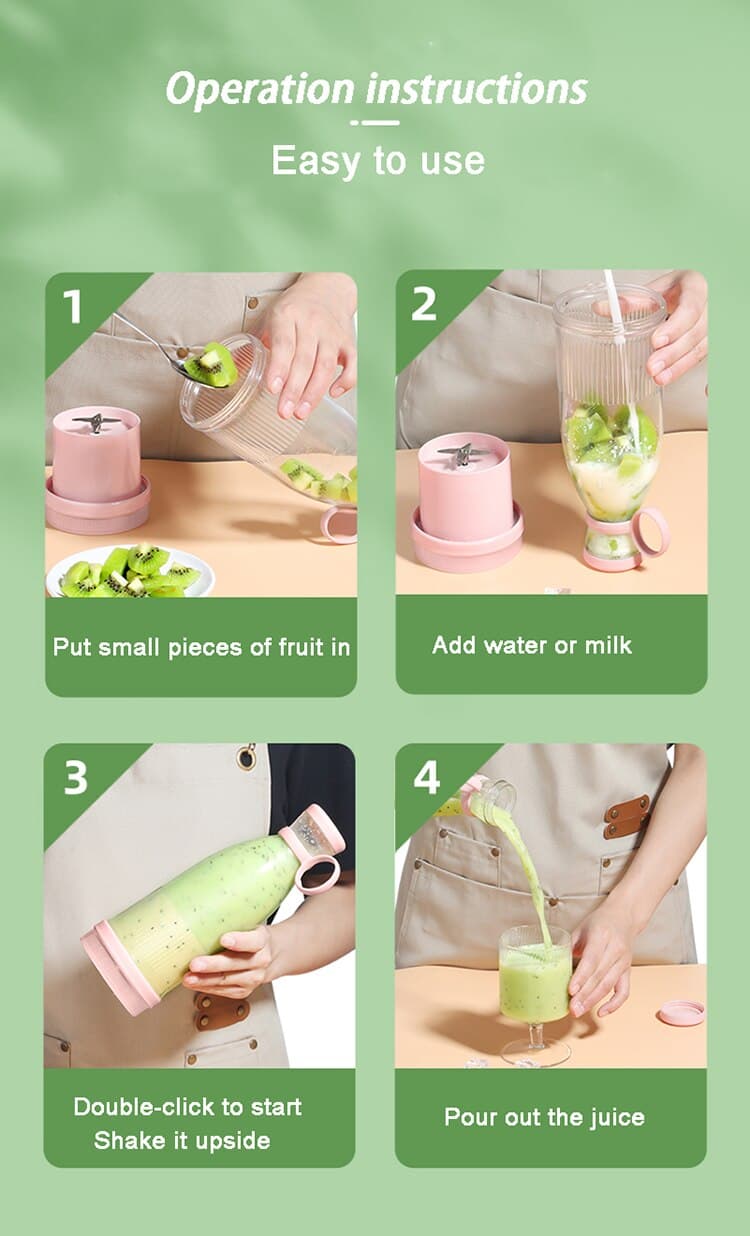 Operation instructions

Easy to use

1

Put small pieces of fruit in

2

Add water or milk

3

Double-click to start
Shake it upside

4

Pour out the juice