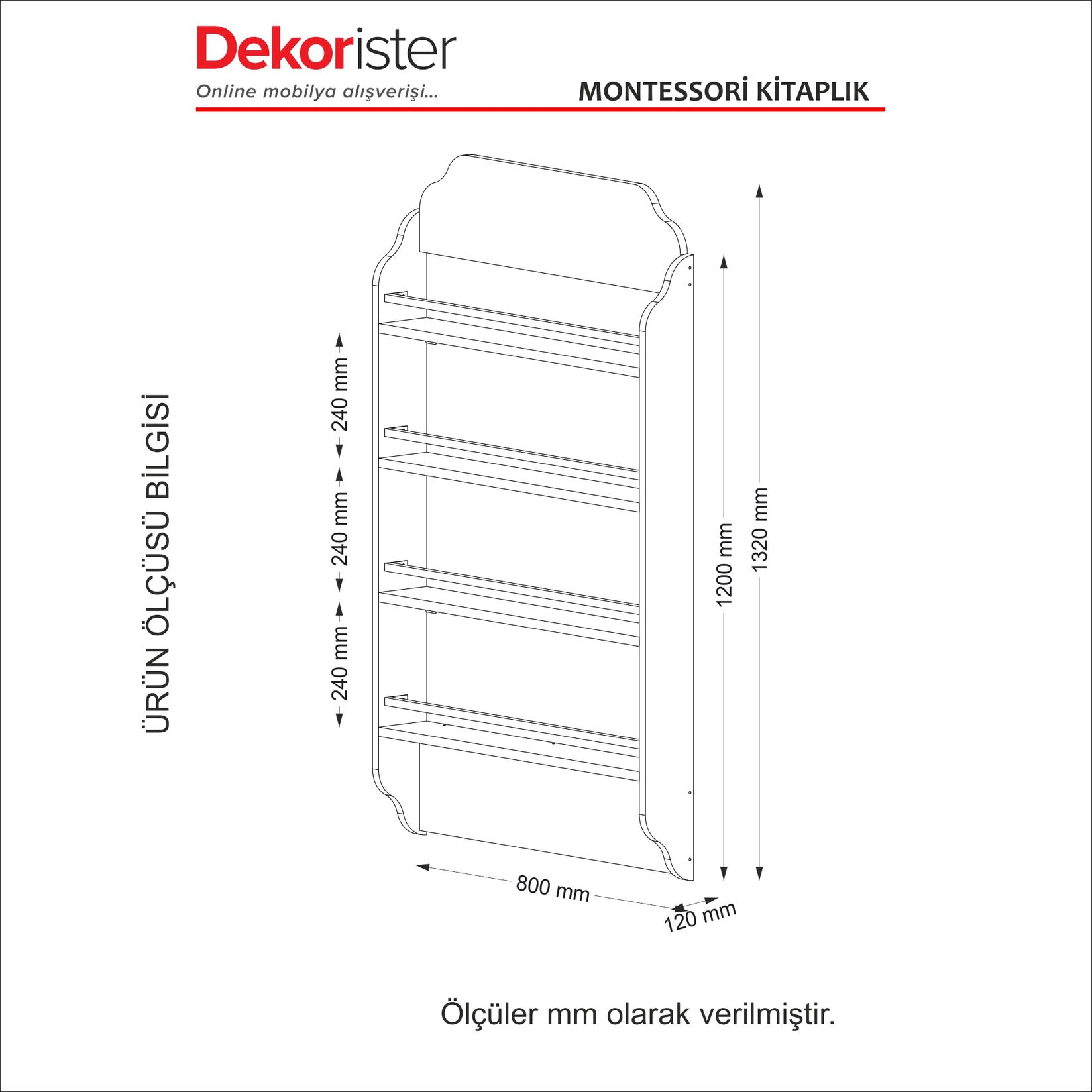 Dekorister
Online mobilya alışverişi...

MONTESSORİ KİTAPLIK

ÜRÜN ÖLÇÜSÜ BİLGİSİ

240 mm
240 mm
240 mm

1200 mm
1320 mm

800 mm
120 mm

Ölçüler mm olarak verilmiştir.